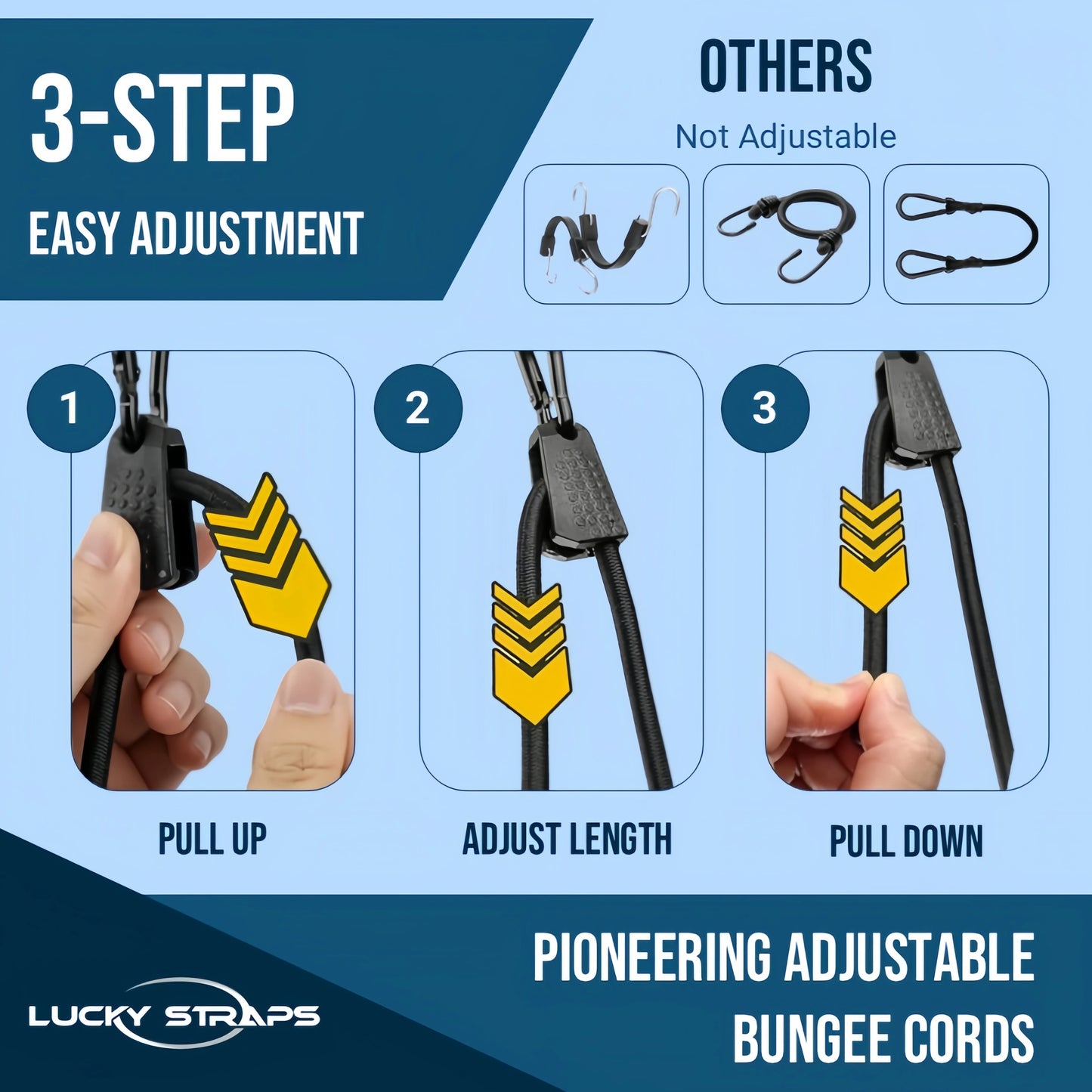 3-STEP
EASY ADJUSTMENT

OTHERS
Not Adjustable

1
PULL UP

2
ADJUST LENGTH

3
PULL DOWN

LUCKY STRAPS

PIONEERING ADJUSTABLE
BUNGEE CORDS